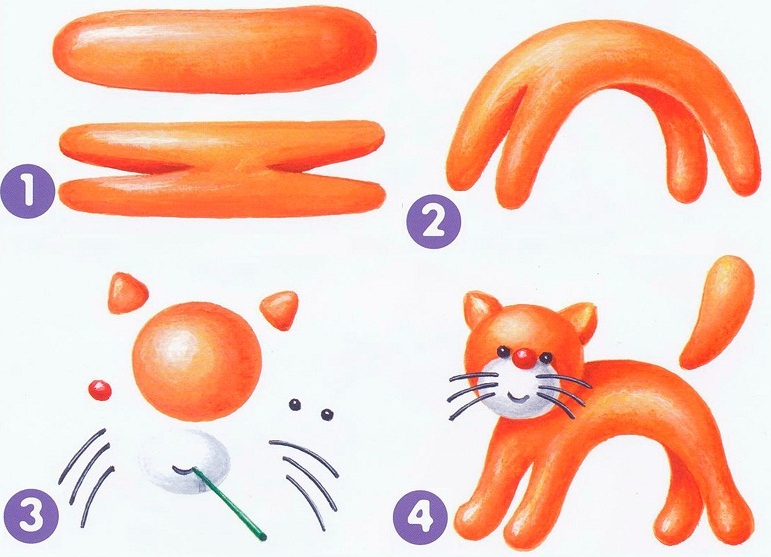 1
2
3
4